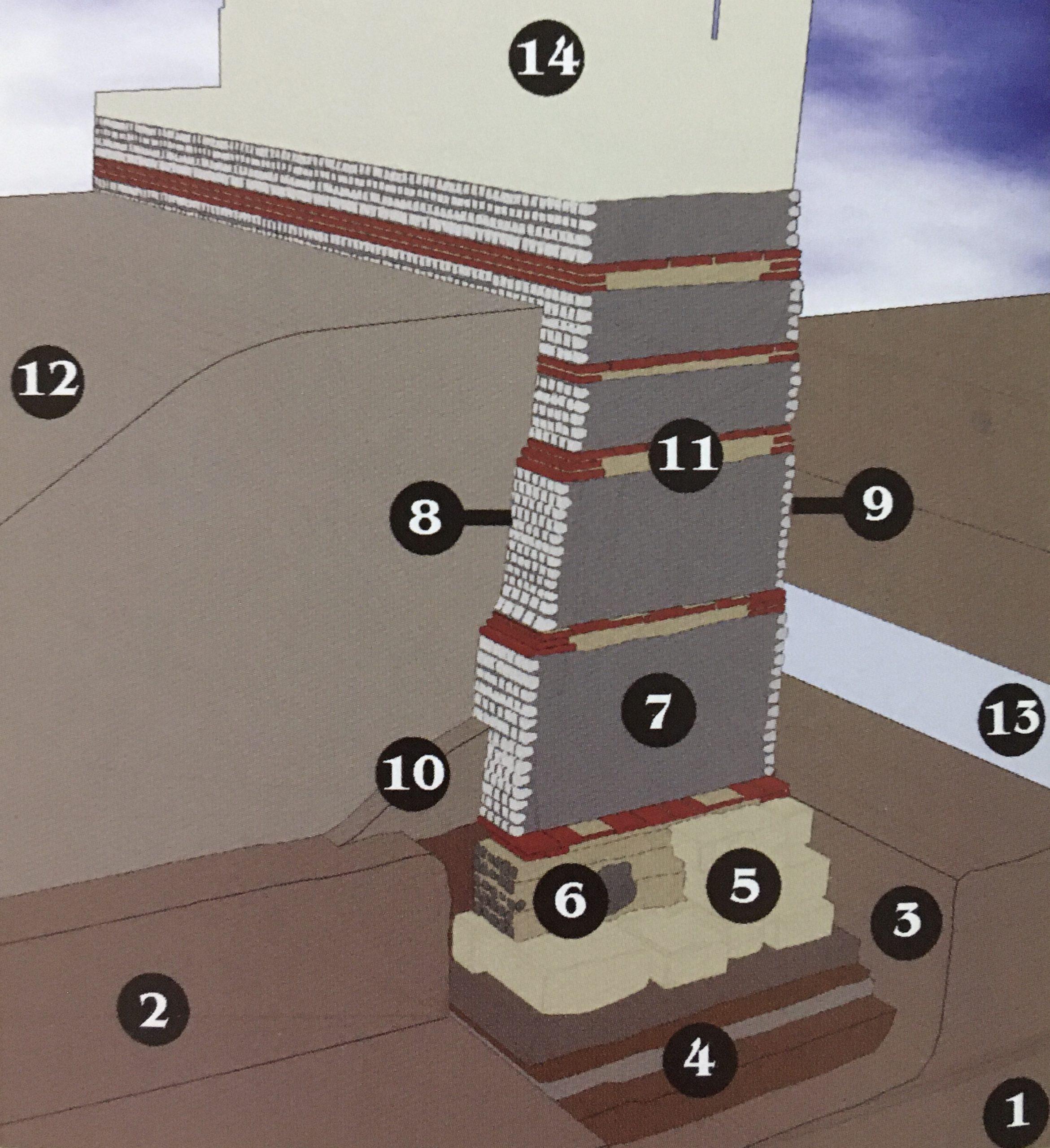 14
12
11
8
9
7
13
10
6
5
3
2
4
1